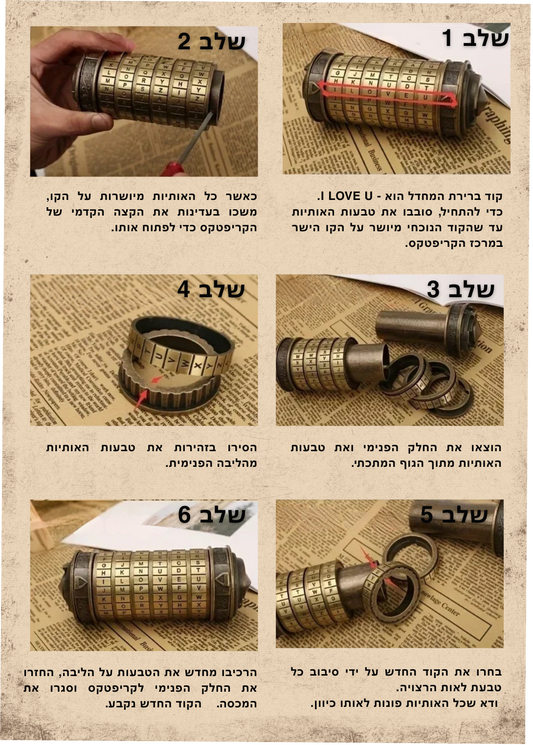 שלב 1

קוד ברירת המחדל הוא - I LOVE U.
כדי להתחיל, סובבו את טבעות האותיות עד שהקוד הנוכחי מיושר על הקו הישר במרכז הקריפטקס.

שלב 2

כאשר כל האותיות מיושרות על הקו, משכו בעדינות את הקצה הקדמי של הקריפטקס כדי לפתוח אותו.

שלב 3

הוצאו את החלק הפנימי ואת טבעות האותיות מתוך הגוף המתכתי.

שלב 4

הסירו בזהירות את טבעות האותיות מהליבה הפנימית.

שלב 5

בחרו את הקוד החדש על ידי סיבוב כל טבעת לאות הרצויה.
ודא שכל האותיות פונות לאותו כיוון.

שלב 6

הרכיבו מחדש את הטבעות על הליבה, החזרו את החלק הפנימי לקריפטקס וסגרו את המכסה. הקוד החדש נקבע.